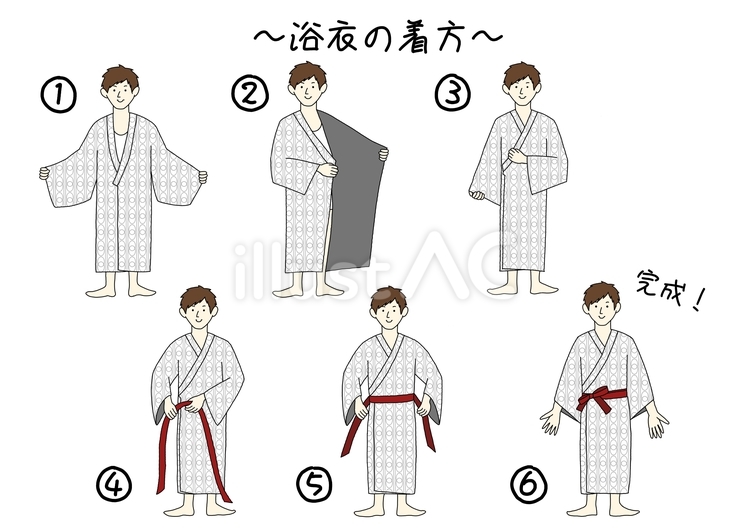 ～浴衣の着方～

①

②

③

illustAC

完成！

④

⑤

⑥