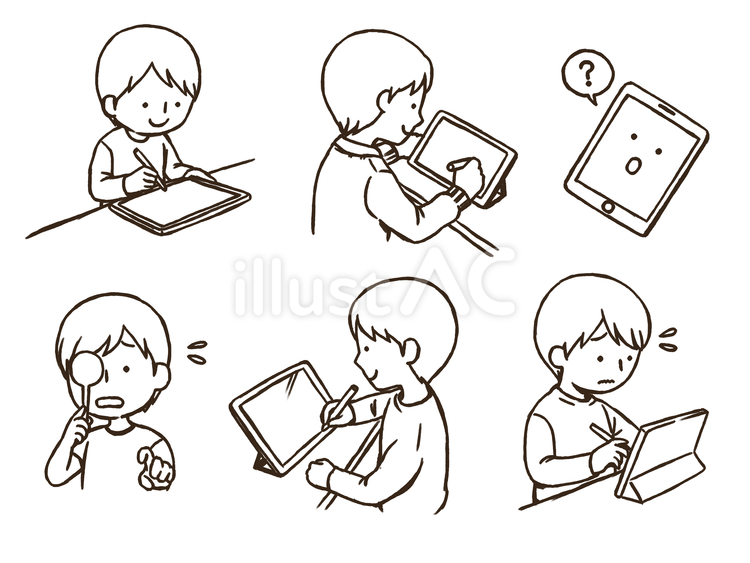 ?

illustAC