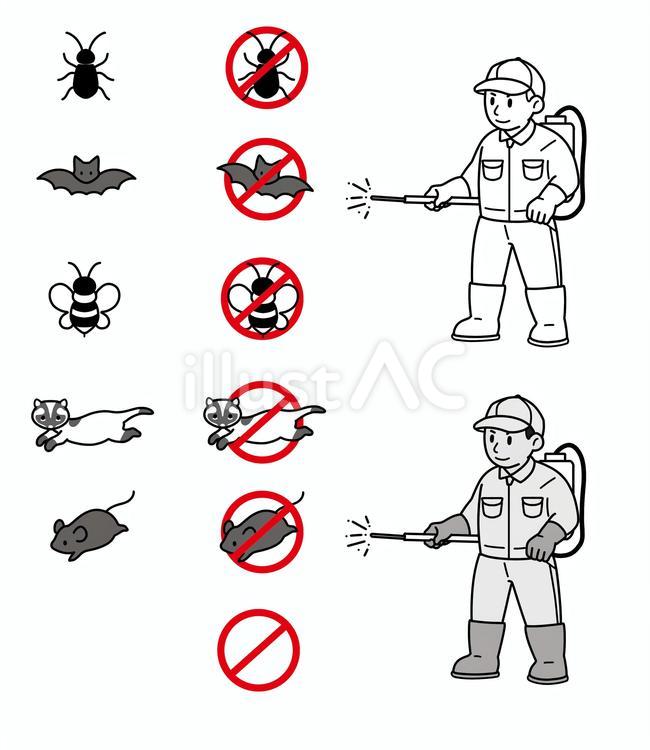 illustAC