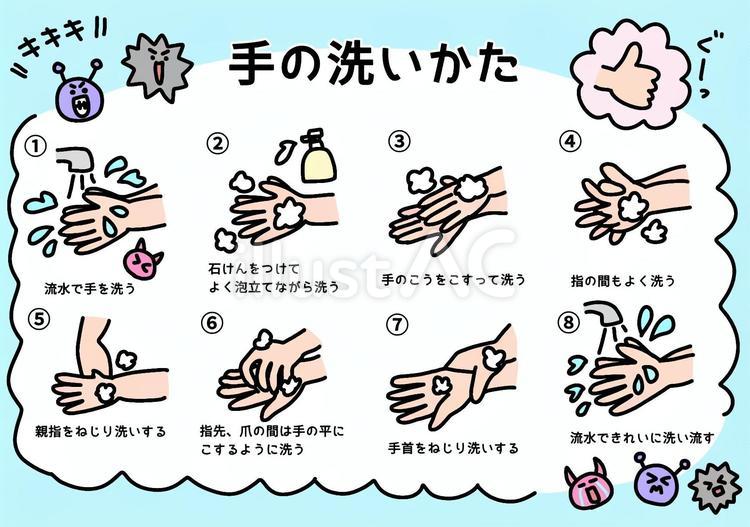 〃キキキ〃

手の洗いかた

ぐーっ

①
流水で手を洗う

②
石けんをつけて
よく泡立てながら洗う

③
手のこうをこすって洗う

④
指の間もよく洗う

⑤
親指をねじり洗いする

⑥
指先、爪の間は手の平に
こするように洗う

⑦
手首をねじり洗いする

⑧
流水できれいに洗い流す

illustAC